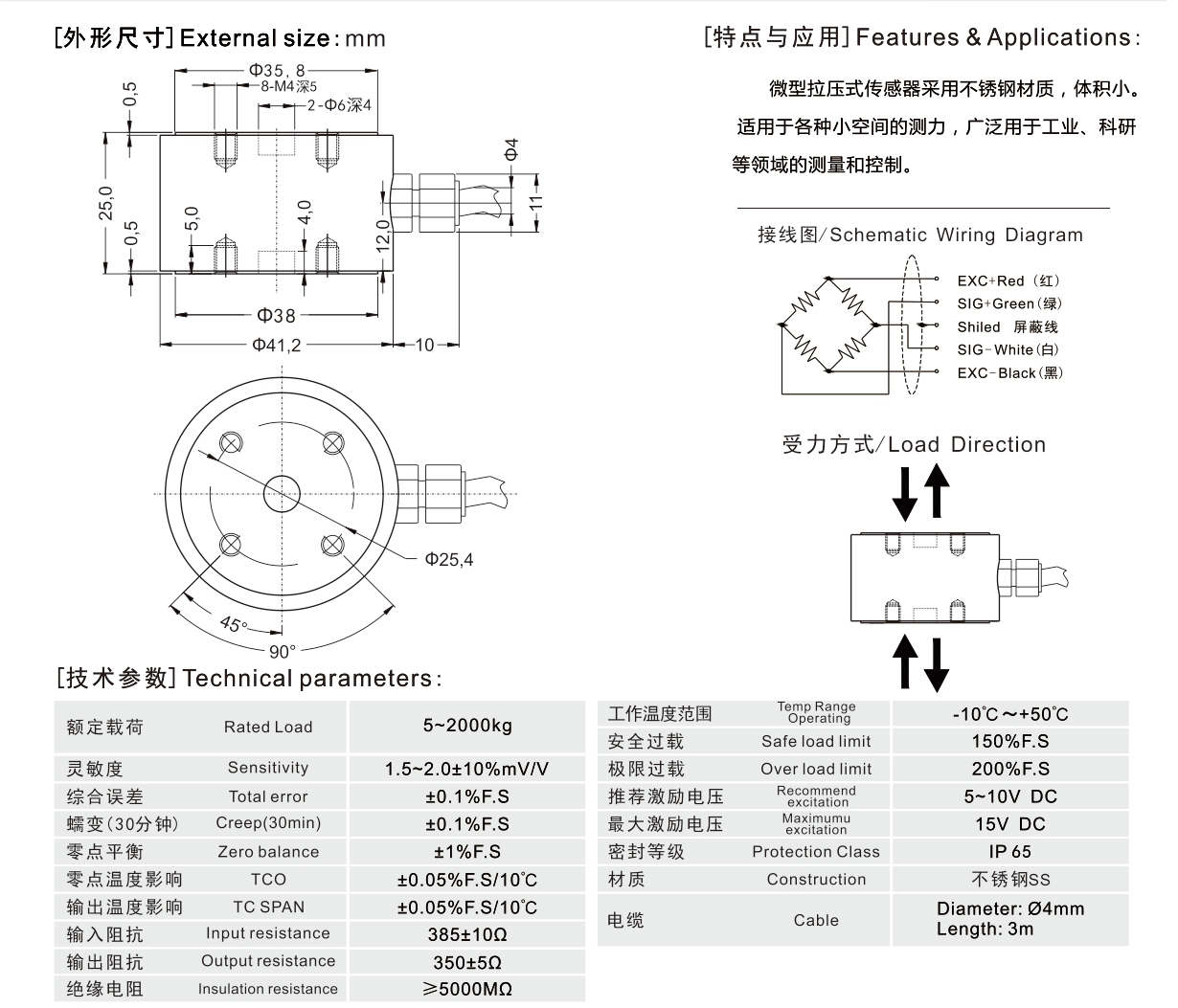 [外形尺寸] External size: mm

Φ35, 8
8-M4深5
2-Φ6深4
0,5
25,0
0,5
5,0
4,0
12,0
Φ4
11
Φ38
Φ41,2
10
Φ25,4
45°
90°

[特点与应用] Features & Applications:

微型拉压式传感器采用不锈钢材质，体积小。适用于各种小空间的测力，广泛用于工业、科研等领域的测量和控制。

接线图/Schematic Wiring Diagram

EXC+Red（红）
SIG+Green(绿)
Shiled 屏蔽线
SIG-White(白)
EXC-Black(黑)

受力方式/Load Direction

[技术参数] Technical parameters:

| 额定载荷 | Rated Load | 5~2000kg |
|---|---|---|
| 灵敏度 | Sensitivity | 1.5~2.0±10%mV/V |
| 综合误差 | Total error | ±0.1%F.S |
| 蠕变(30分钟) | Creep(30min) | ±0.1%F.S |
| 零点平衡 | Zero balance | ±1%F.S |
| 零点温度影响 | TCO | ±0.05%F.S/10℃ |
| 输出温度影响 | TC SPAN | ±0.05%F.S/10℃ |
| 输入阻抗 | Input resistance | 385±10Ω |
| 输出阻抗 | Output resistance | 350±5Ω |
| 绝缘电阻 | Insulation resistance | ≥5000MΩ |

| 工作温度范围 | Temp Range Operating | -10℃～+50℃ |
|---|---|---|
| 安全过载 | Safe load limit | 150%F.S |
| 极限过载 | Over load limit | 200%F.S |
| 推荐激励电压 | Recommend excitation | 5~10V DC |
| 最大激励电压 | Maximumu excitation | 15V DC |
| 密封等级 | Protection Class | IP 65 |
| 材质 | Construction | 不锈钢SS |
| 电缆 | Cable | Diameter: Ø4mm Length: 3m |